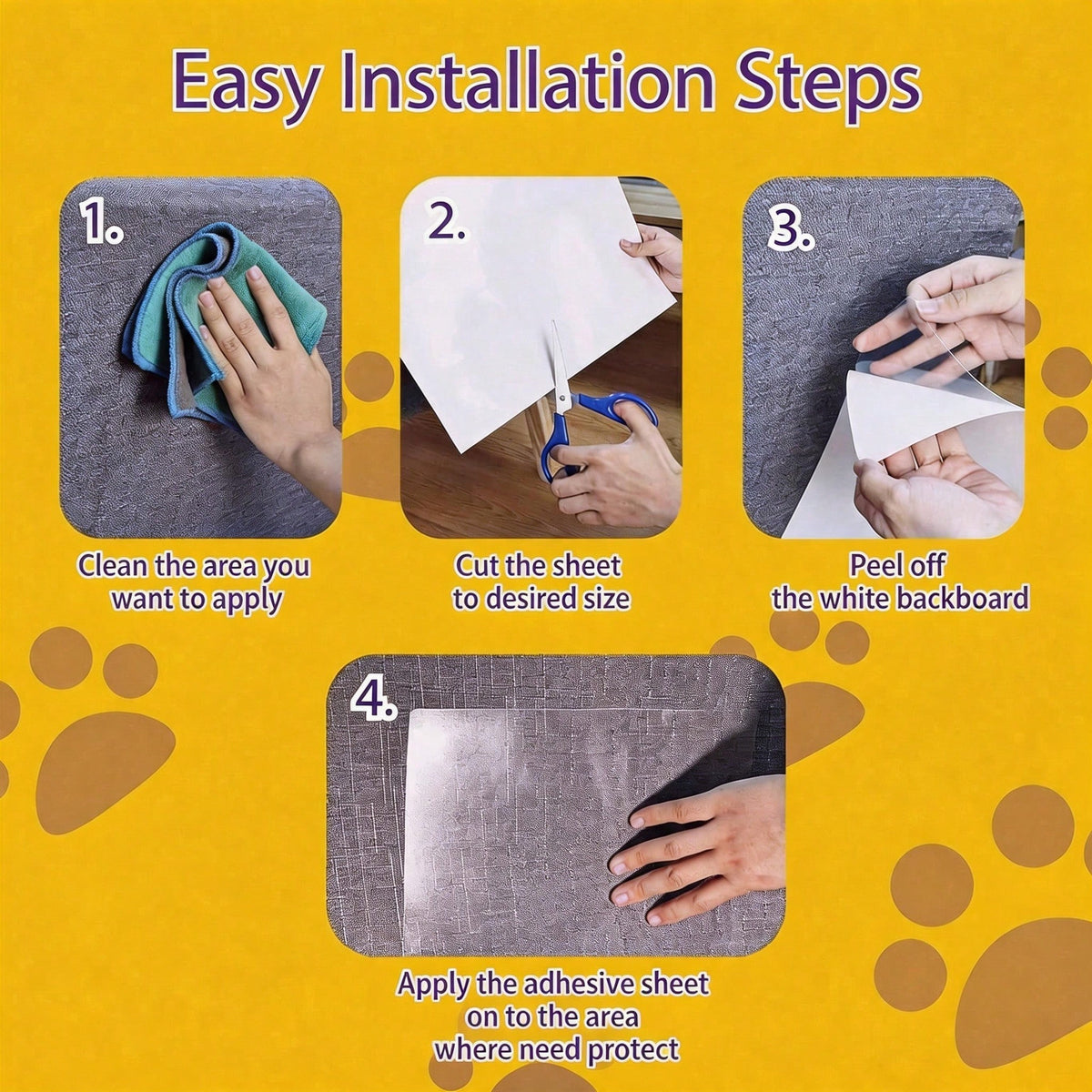 Easy Installation Steps

1.

Clean the area you want to apply

2.

Cut the sheet to desired size

3.

Peel off the white backboard

4.

Apply the adhesive sheet on to the area where need protect